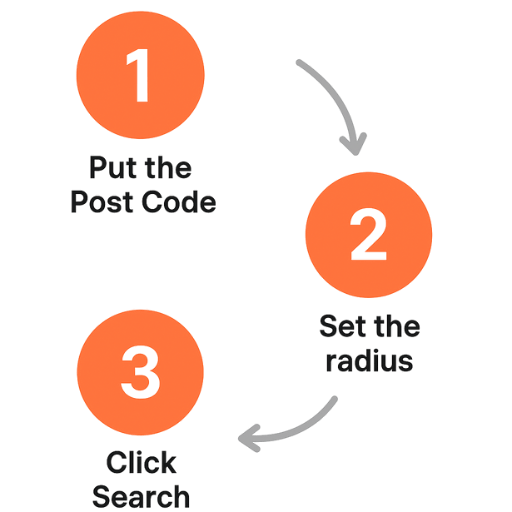 1

Put the Post Code

2

Set the radius

3

Click Search