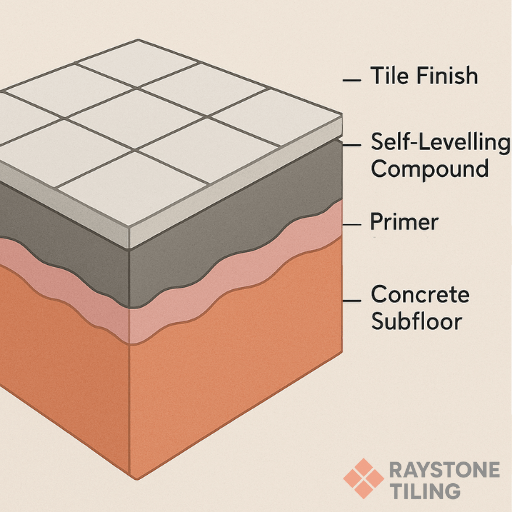 Tile Finish

Self-Levelling Compound

Primer

Concrete Subfloor

RAYSTONE TILING