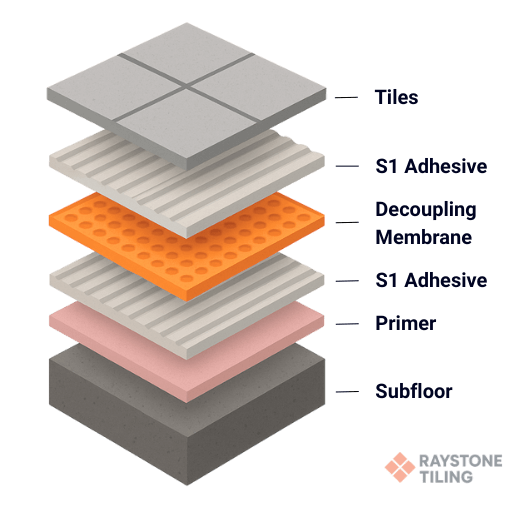 Tiles

S1 Adhesive

Decoupling Membrane

S1 Adhesive

Primer

Subfloor

RAYSTONE TILING